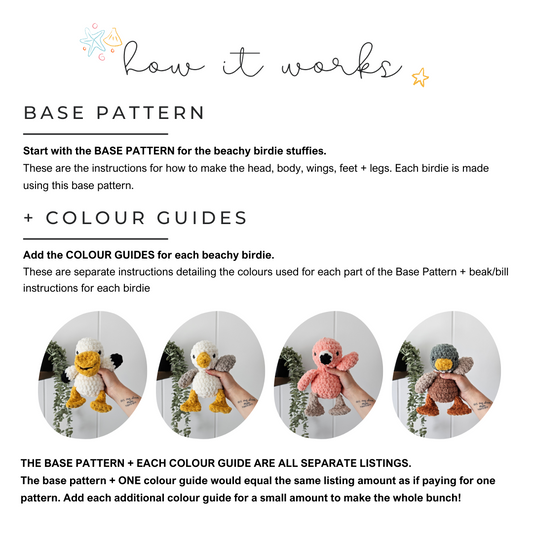 how it works

BASE PATTERN

Start with the BASE PATTERN for the beachy birdie stuffies.
These are the instructions for how to make the head, body, wings, feet + legs. Each birdie is made using this base pattern.

+ COLOUR GUIDES

Add the COLOUR GUIDES for each beachy birdie.
These are separate instructions detailing the colours used for each part of the Base Pattern + beak/bill instructions for each birdie

THE BASE PATTERN + EACH COLOUR GUIDE ARE ALL SEPARATE LISTINGS.
The base pattern + ONE colour guide would equal the same listing amount as if paying for one pattern. Add each additional colour guide for a small amount to make the whole bunch!