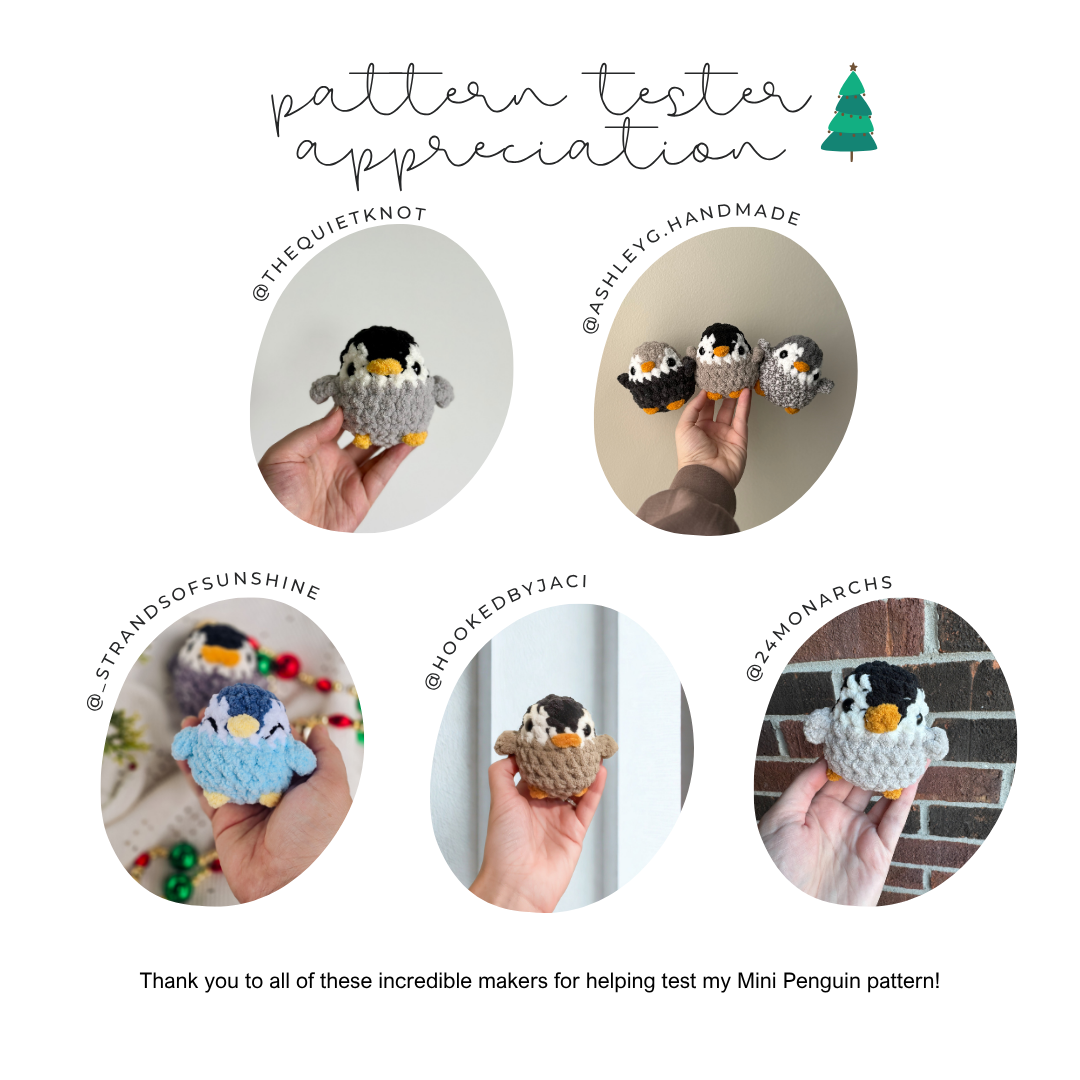 pattern tester appreciation

@THEQUIETKNOT

@ASHLEYG.HANDMADE

@_STRANDSOFSUNSHINE

@HOOKEDBYJACI

@24MONARCHS

Thank you to all of these incredible makers for helping test my Mini Penguin pattern!