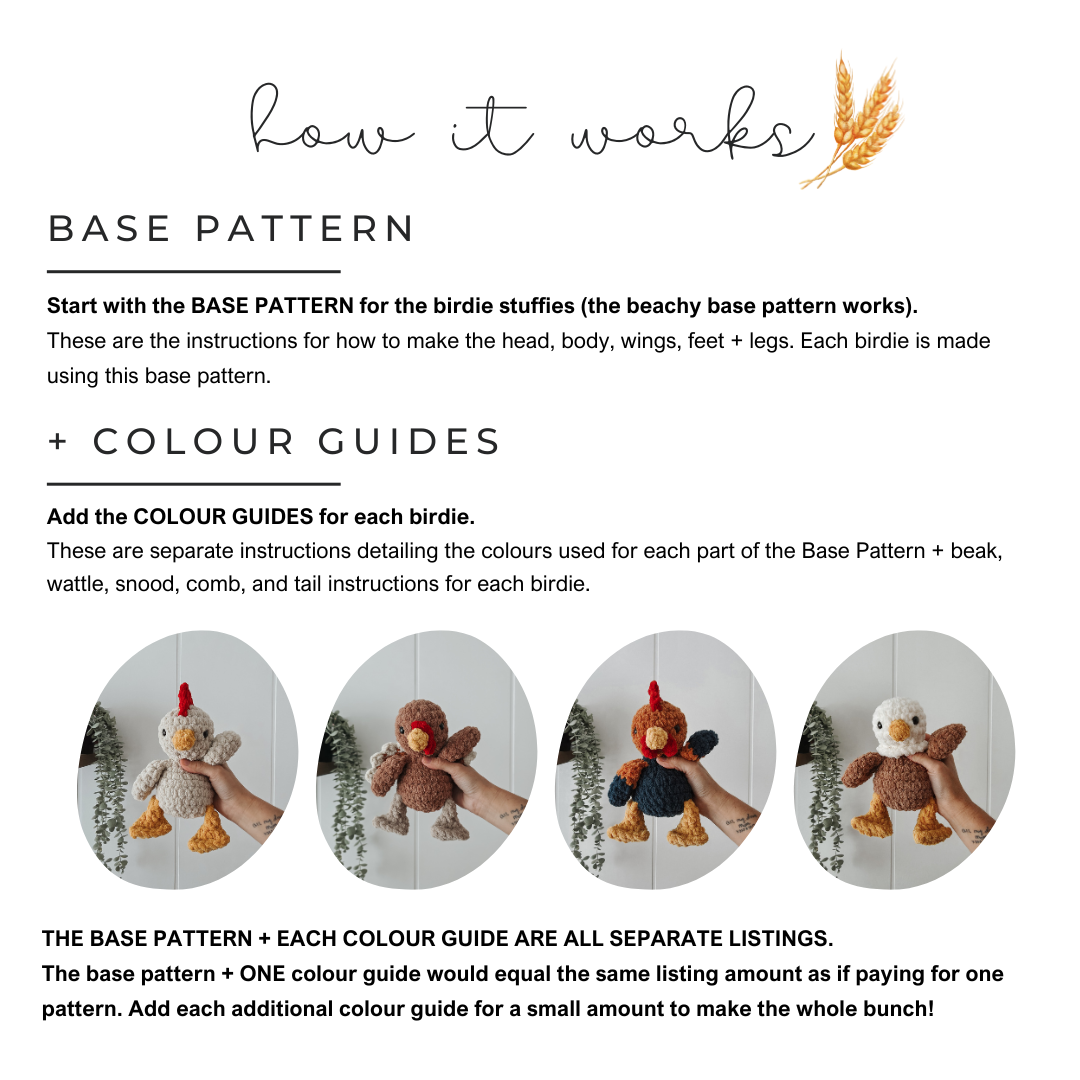 how it works

BASE PATTERN

Start with the BASE PATTERN for the birdie stuffies (the beachy base pattern works).
These are the instructions for how to make the head, body, wings, feet + legs. Each birdie is made using this base pattern.

+ COLOUR GUIDES

Add the COLOUR GUIDES for each birdie.
These are separate instructions detailing the colours used for each part of the Base Pattern + beak, wattle, snood, comb, and tail instructions for each birdie.

THE BASE PATTERN + EACH COLOUR GUIDE ARE ALL SEPARATE LISTINGS.
The base pattern + ONE colour guide would equal the same listing amount as if paying for one pattern. Add each additional colour guide for a small amount to make the whole bunch!