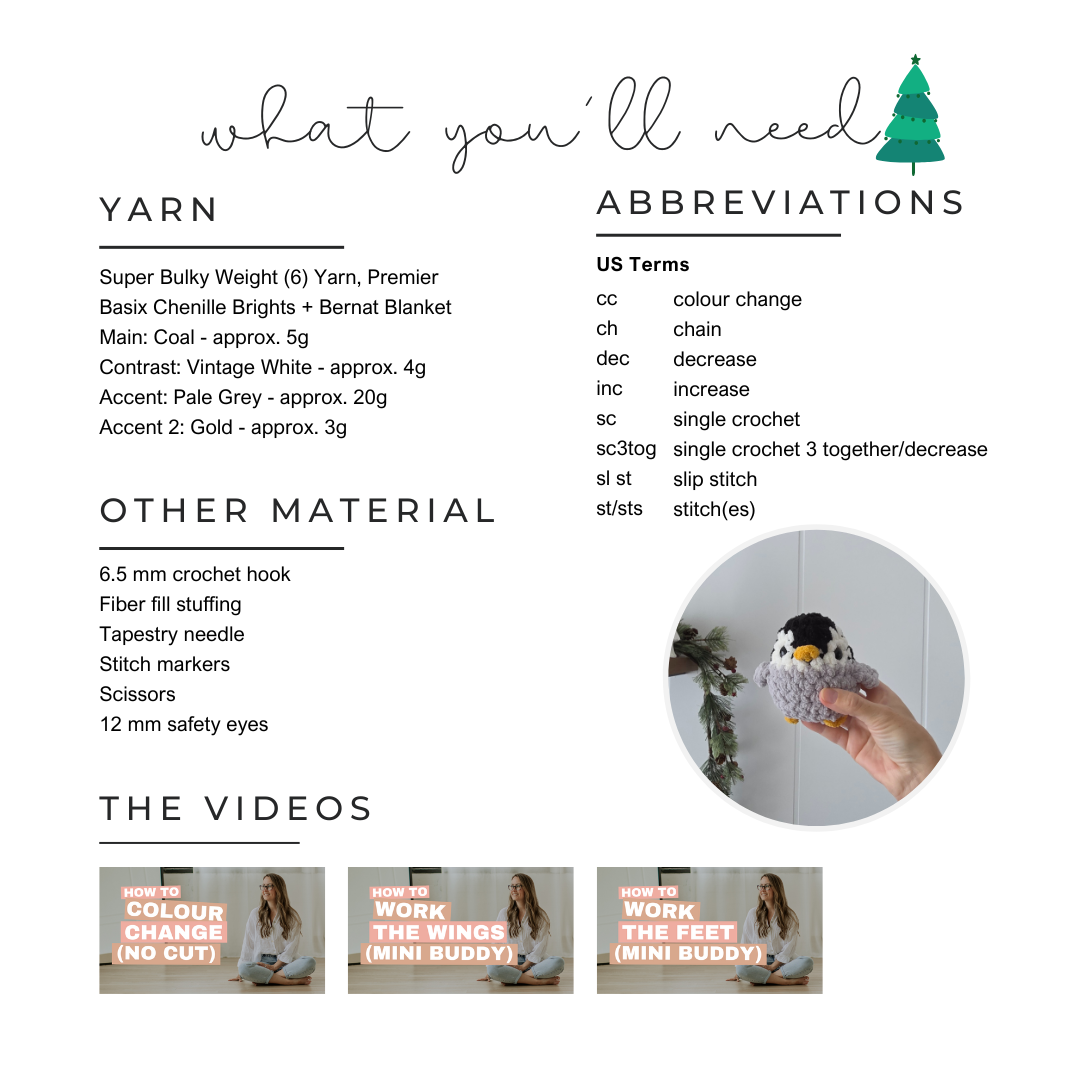 what you'll need

YARN

Super Bulky Weight (6) Yarn, Premier Basix Chenille Brights + Bernat Blanket
Main: Coal - approx. 5g
Contrast: Vintage White - approx. 4g
Accent: Pale Grey - approx. 20g
Accent 2: Gold - approx. 3g

OTHER MATERIAL

6.5 mm crochet hook
Fiber fill stuffing
Tapestry needle
Stitch markers
Scissors
12 mm safety eyes

THE VIDEOS

HOW TO COLOUR CHANGE (NO CUT)

HOW TO WORK THE WINGS (MINI BUDDY)

HOW TO WORK THE FEET (MINI BUDDY)

ABBREVIATIONS

US Terms

| | |
|---|---|
| cc | colour change |
| ch | chain |
| dec | decrease |
| inc | increase |
| sc | single crochet |
| sc3tog | single crochet 3 together/decrease |
| sl st | slip stitch |
| st/sts | stitch(es) |